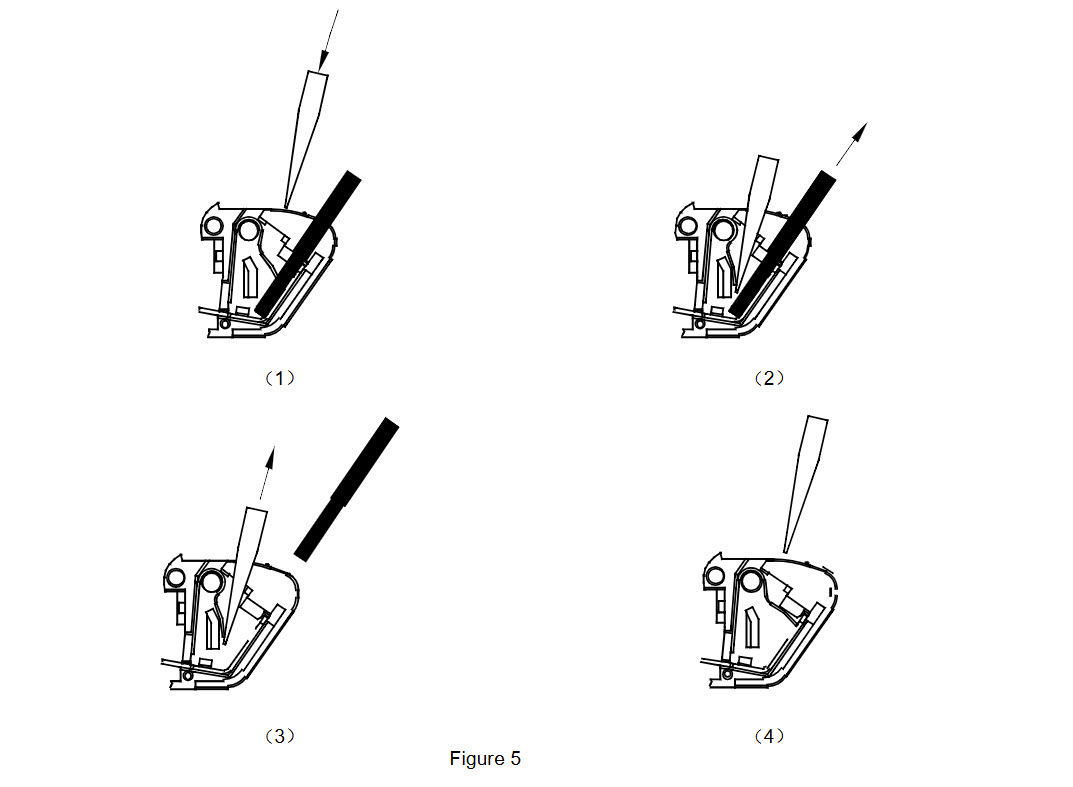 (1)

(2)

(3)

(4)

Figure 5